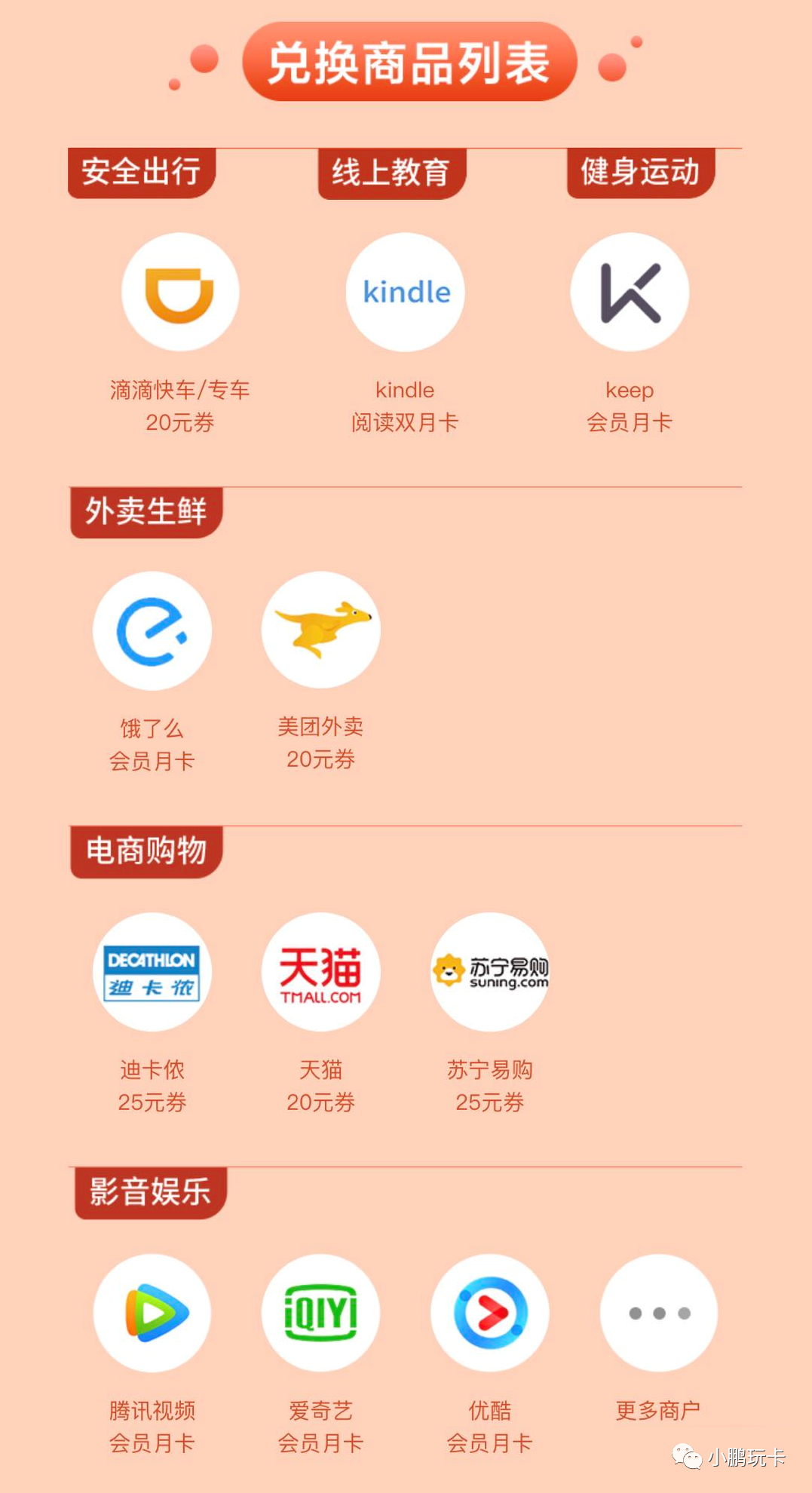 兑换商品列表

安全出行

滴滴快车/专车
20元券

线上教育

kindle

kindle
阅读双月卡

健身运动

keep
会员月卡

外卖生鲜

饿了么
会员月卡

美团外卖
20元券

电商购物

DECATHLON
迪卡侬

迪卡侬
25元券

天猫
TMALL.COM

天猫
20元券

苏宁易购
suning.com

苏宁易购
25元券

影音娱乐

腾讯视频
会员月卡

iQIYI

爱奇艺
会员月卡

优酷
会员月卡

更多商户

小鹏玩卡